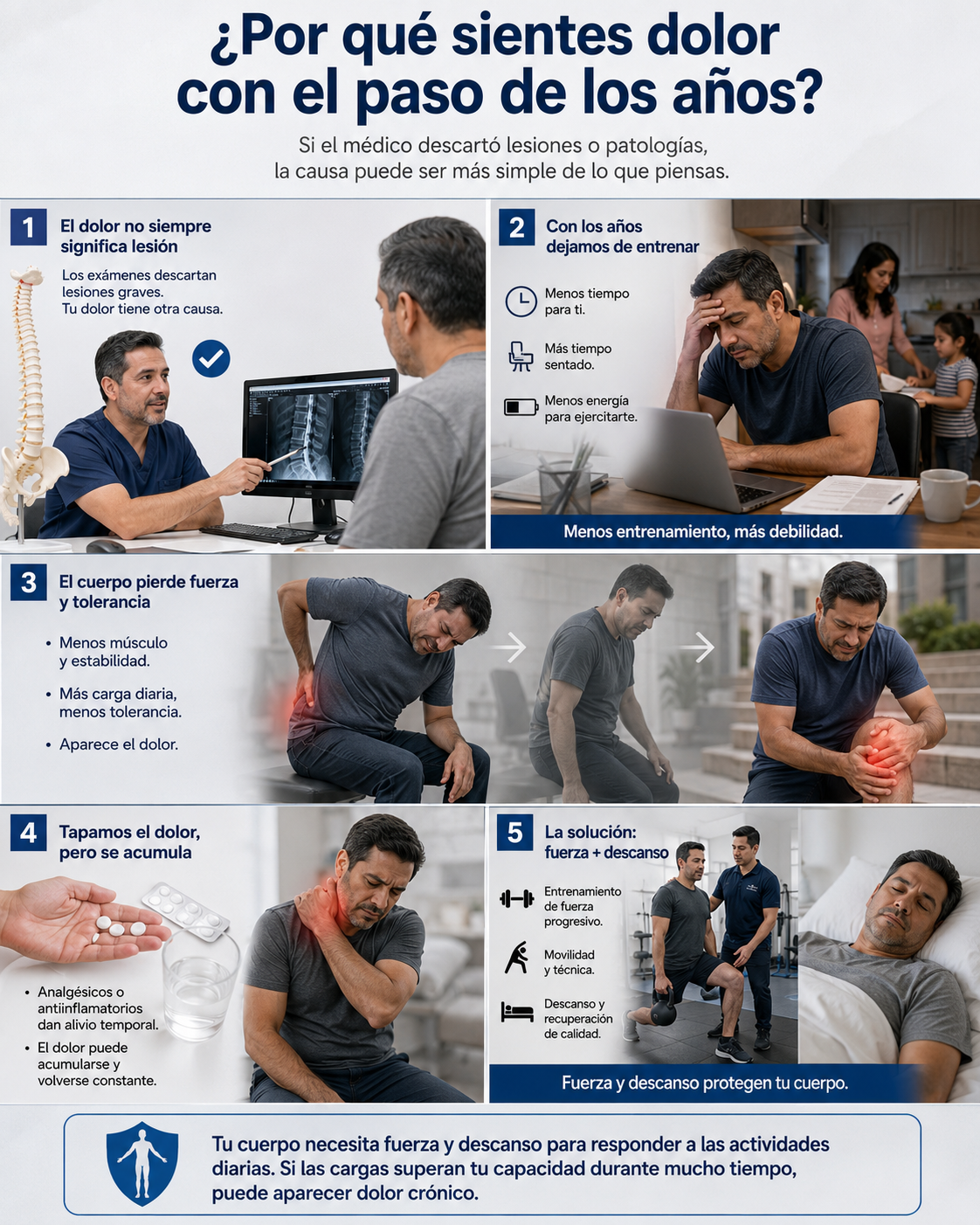 ¿Por qué sientes dolor con el paso de los años?

Si el médico descartó lesiones o patologías, la causa puede ser más simple de lo que piensas.

1
El dolor no siempre significa lesión

Los exámenes descartan lesiones graves. Tu dolor tiene otra causa.

2
Con los años dejamos de entrenar

Menos tiempo para ti.

Más tiempo sentado.

Menos energía para ejercitarte.

Menos entrenamiento, más debilidad.

3
El cuerpo pierde fuerza y tolerancia

• Menos músculo y estabilidad.
• Más carga diaria, menos tolerancia.
• Aparece el dolor.

4
Tapamos el dolor, pero se acumula

• Analgésicos o antiinflamatorios dan alivio temporal.
• El dolor puede acumularse y volverse constante.

5
La solución: fuerza + descanso

Entrenamiento de fuerza progresivo.

Movilidad y técnica.

Descanso y recuperación de calidad.

Fuerza y descanso protegen tu cuerpo.

Tu cuerpo necesita fuerza y descanso para responder a las actividades diarias. Si las cargas superan tu capacidad durante mucho tiempo, puede aparecer dolor crónico.